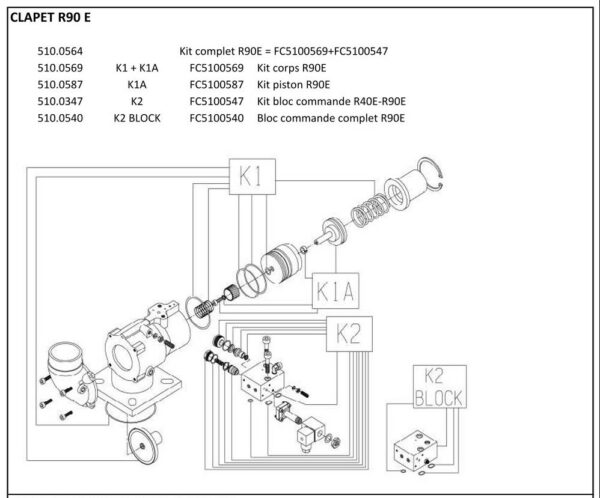 CLAPET R90 E

| | | | |
|---|---|---|---|
| 510.0564 | | Kit complet R90E = FC5100569+FC5100547 | |
| 510.0569 | K1 + K1A | FC5100569 | Kit corps R90E |
| 510.0587 | K1A | FC5100587 | Kit piston R90E |
| 510.0347 | K2 | FC5100547 | Kit bloc commande R40E-R90E |
| 510.0540 | K2 BLOCK | FC5100540 | Bloc commande complet R90E |

K1

K1A

K2

K2 BLOCK