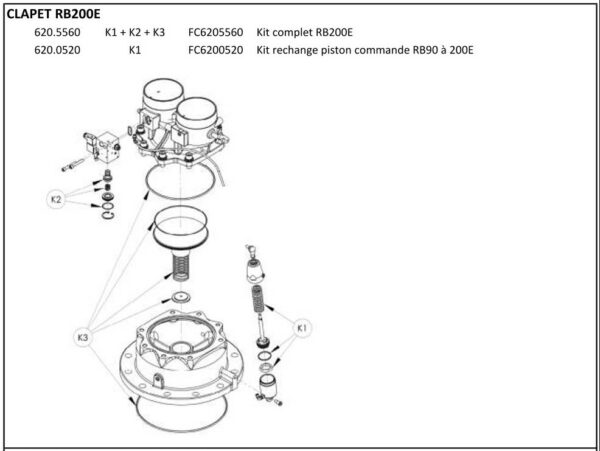 CLAPET RB200E

| 620.5560 | K1 + K2 + K3 | FC6205560 | Kit complet RB200E |
|---|---|---|---|
| 620.0520 | K1 | FC6200520 | Kit rechange piston commande RB90 à 200E |

K2

K3

K1